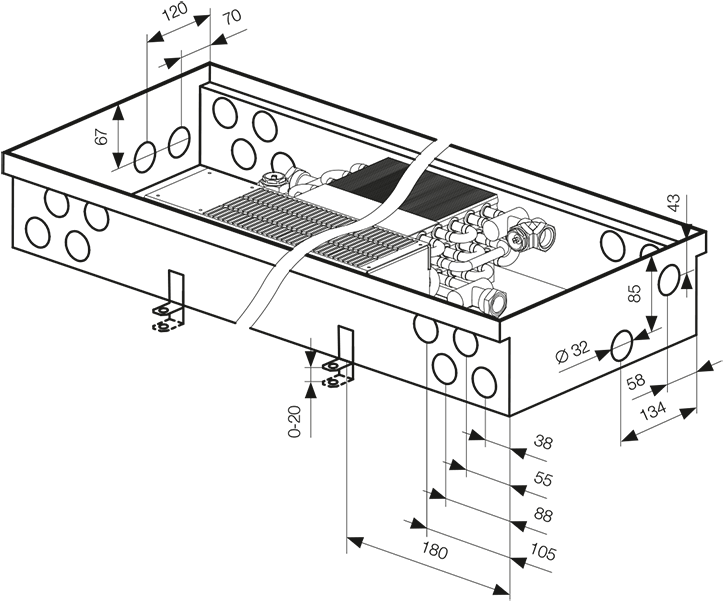 120
70
67
43
85
Ø 32
58
134
0-20
38
55
88
105
180